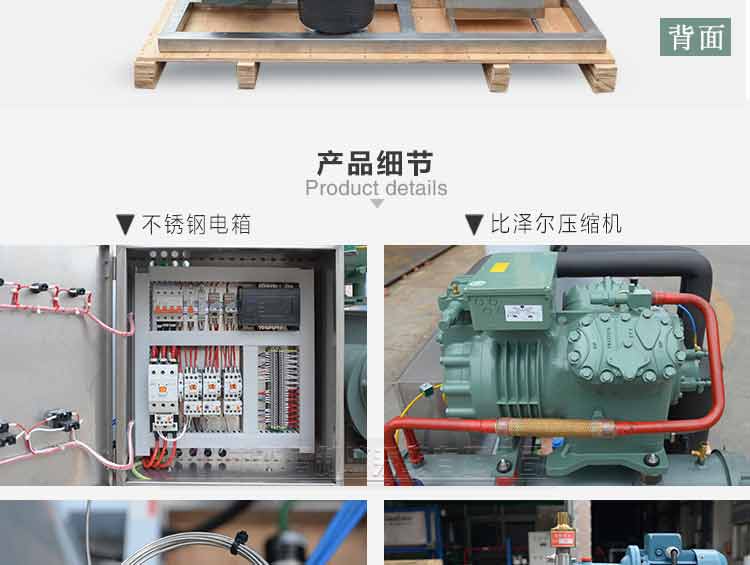 背面

产品细节
Product details

▼ 不锈钢电箱

▼ 比泽尔压缩机